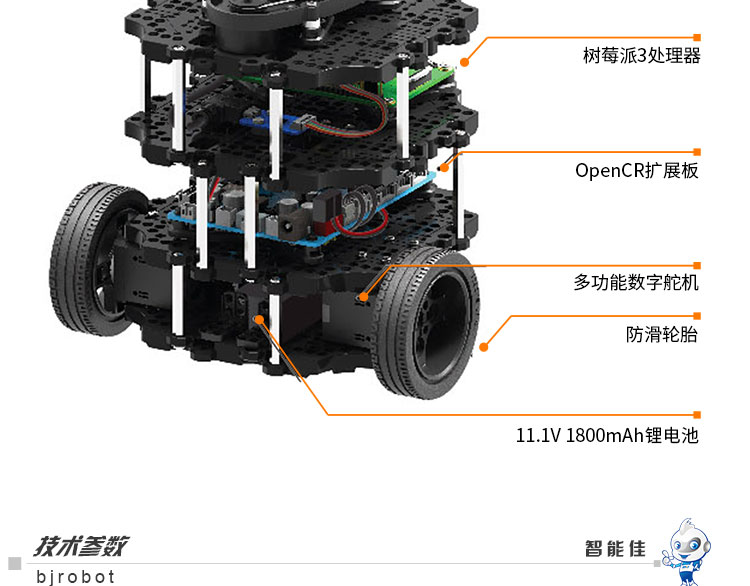 树莓派3处理器

OpenCR扩展板

多功能数字舵机

防滑轮胎

11.1V 1800mAh锂电池

技术参数
bjrobot

智能佳