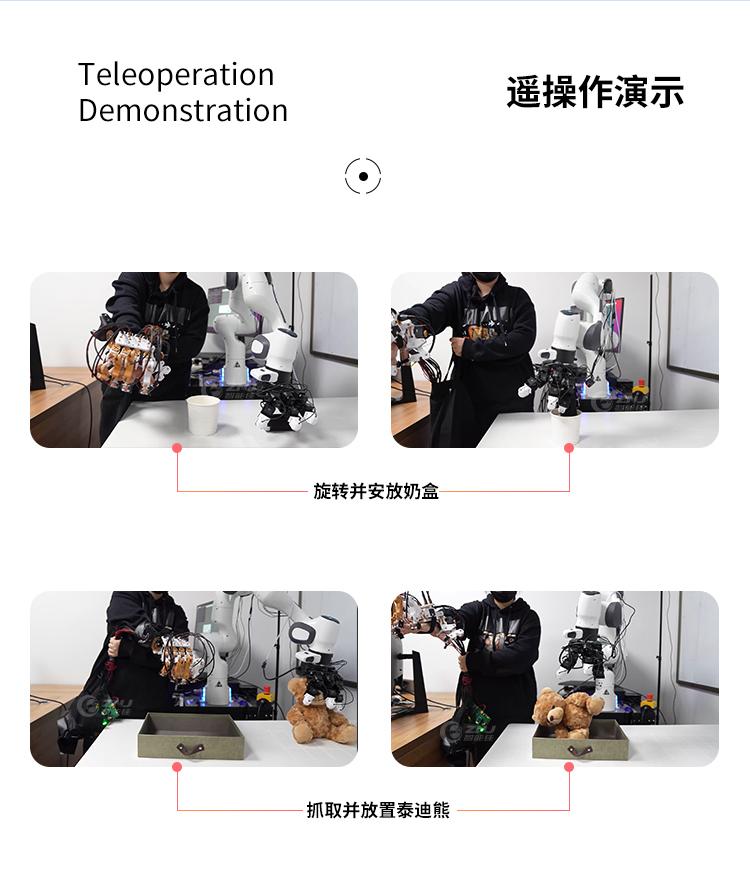 Teleoperation Demonstration

遥操作演示

旋转并安放奶盒

抓取并放置泰迪熊